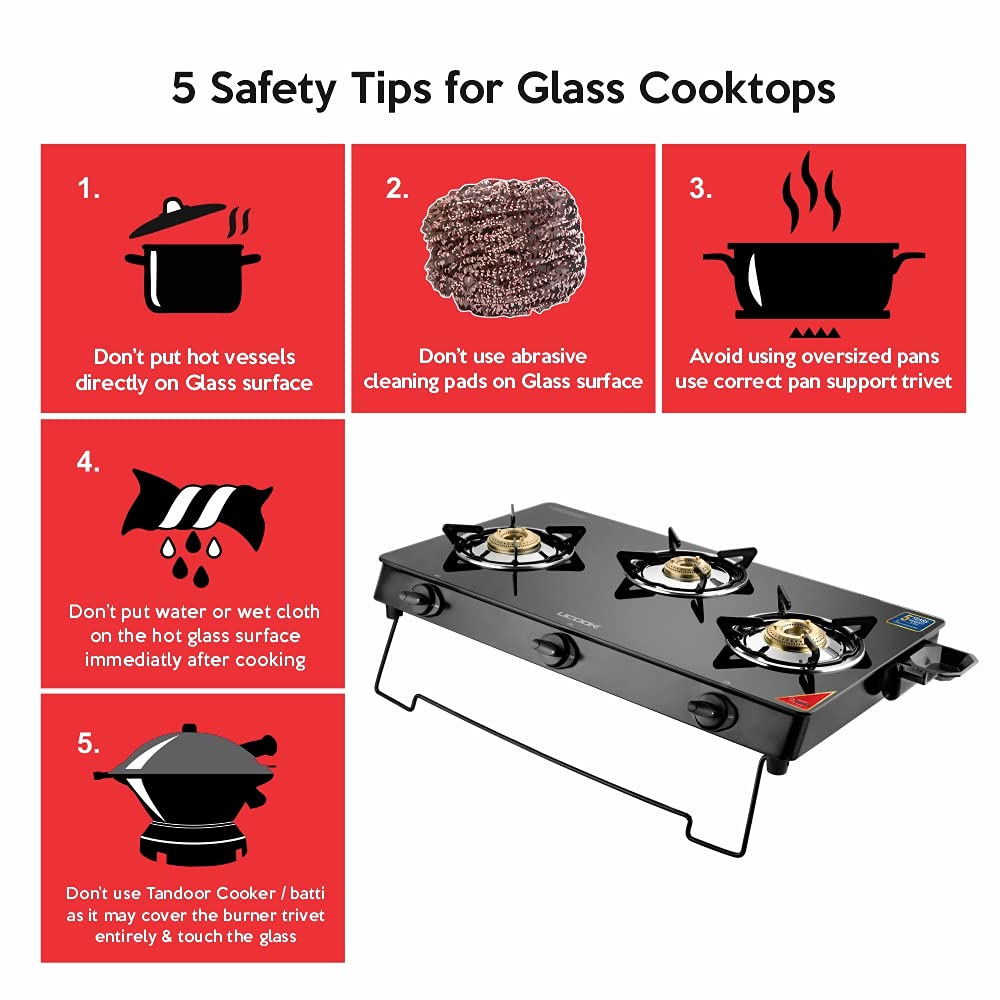 5 Safety Tips for Glass Cooktops

1.

Don't put hot vessels directly on Glass surface

2.

Don't use abrasive cleaning pads on Glass surface

3.

Avoid using oversized pans use correct pan support trivet

4.

Don't put water or wet cloth on the hot glass surface immediatly after cooking

5.

Don't use Tandoor Cooker / batti as it may cover the burner trivet entirely & touch the glass

UCOOK