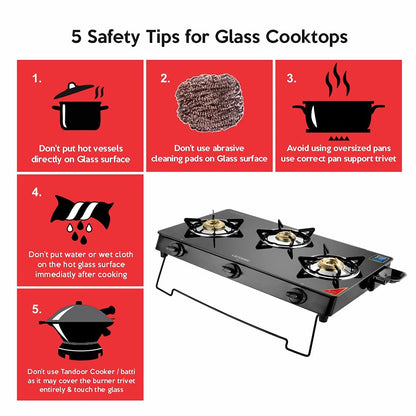 5 Safety Tips for Glass Cooktops

1.

Don't put hot vessels directly on Glass surface

2.

Don't use abrasive cleaning pads on Glass surface

3.

Avoid using oversized pans use correct pan support trivet

4.

Don't put water or wet cloth on the hot glass surface immediatly after cooking

5.

Don't use Tandoor Cooker / batti as it may cover the burner trivet entirely & touch the glass