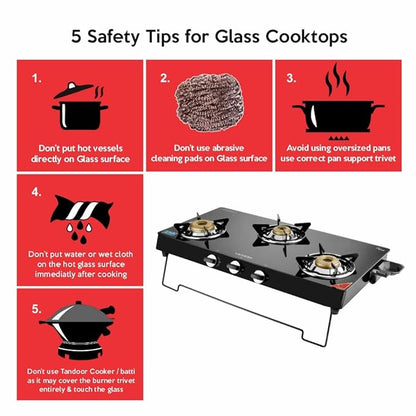 5 Safety Tips for Glass Cooktops

1.

Don't put hot vessels directly on Glass surface

2.

Don't use abrasive cleaning pads on Glass surface

3.

Avoid using oversized pans use correct pan support trivet

4.

Don't put water or wet cloth on the hot glass surface immediatly after cooking

5.

Don't use Tandoor Cooker / batti as it may cover the burner trivet entirely & touch the glass