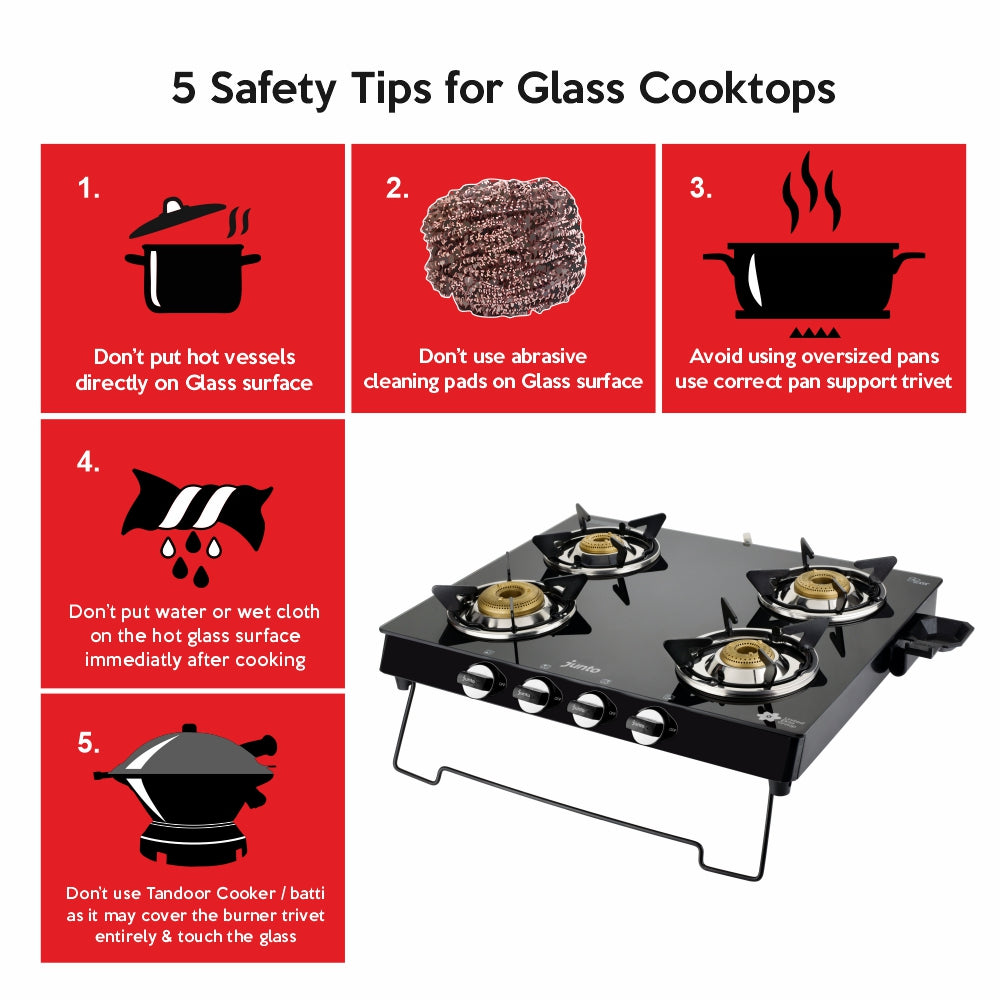 5 Safety Tips for Glass Cooktops

1.

Don't put hot vessels directly on Glass surface

2.

Don't use abrasive cleaning pads on Glass surface

3.

Avoid using oversized pans use correct pan support trivet

4.

Don't put water or wet cloth on the hot glass surface immediatly after cooking

5.

Don't use Tandoor Cooker / batti as it may cover the burner trivet entirely & touch the glass

Junto