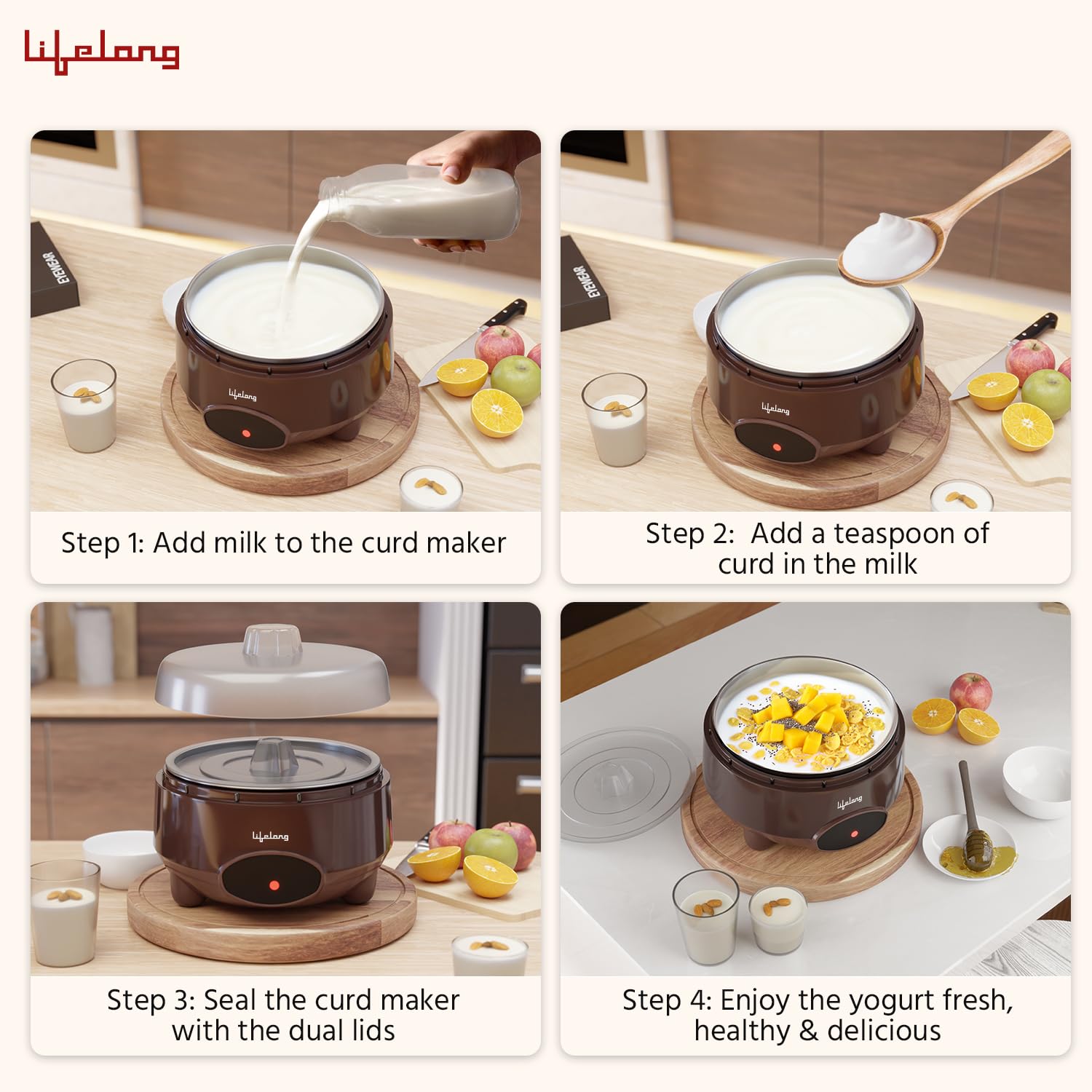 Lifelong

EYEWEAR

Lifelong

Step 1: Add milk to the curd maker

EYEWEAR

Lifelong

Step 2: Add a teaspoon of curd in the milk

Lifelong

Step 3: Seal the curd maker with the dual lids

Lifelong

Step 4: Enjoy the yogurt fresh, healthy & delicious