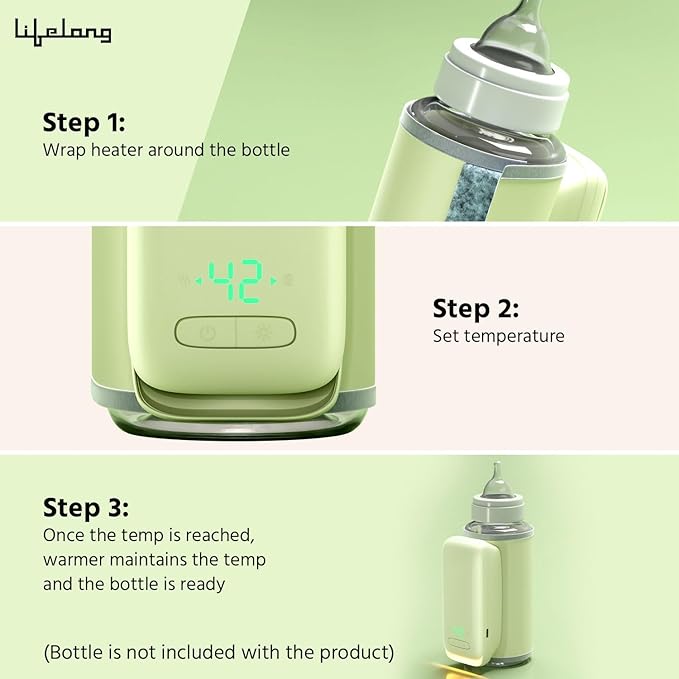 Lifelong

Step 1:
Wrap heater around the bottle

42

Step 2:
Set temperature

Step 3:
Once the temp is reached, warmer maintains the temp and the bottle is ready

(Bottle is not included with the product)