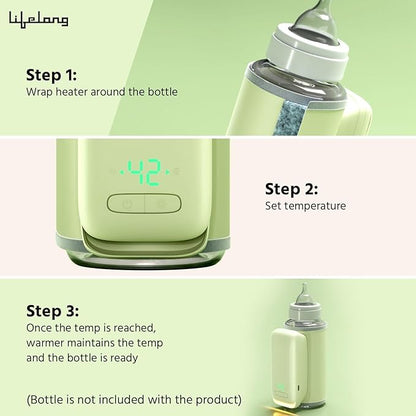 lifelong

Step 1:
Wrap heater around the bottle

42

Step 2:
Set temperature

Step 3:
Once the temp is reached, warmer maintains the temp and the bottle is ready

(Bottle is not included with the product)